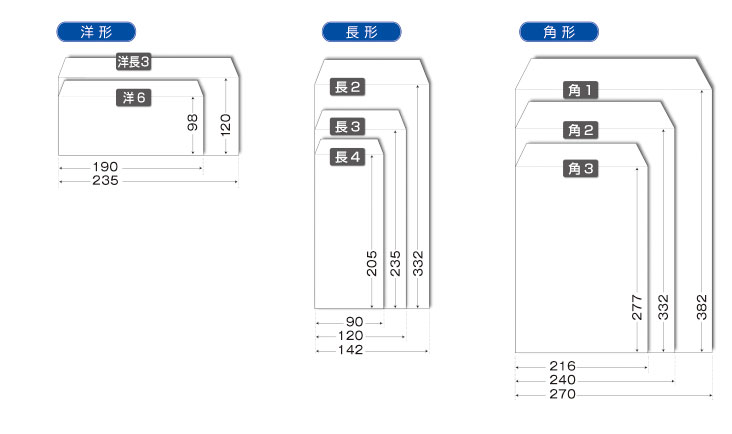 洋形

洋長3

洋6

98

120

190

235

長形

長2

長3

長4

205

235

332

90

120

142

角形

角1

角2

角3

277

332

382

216

240

270